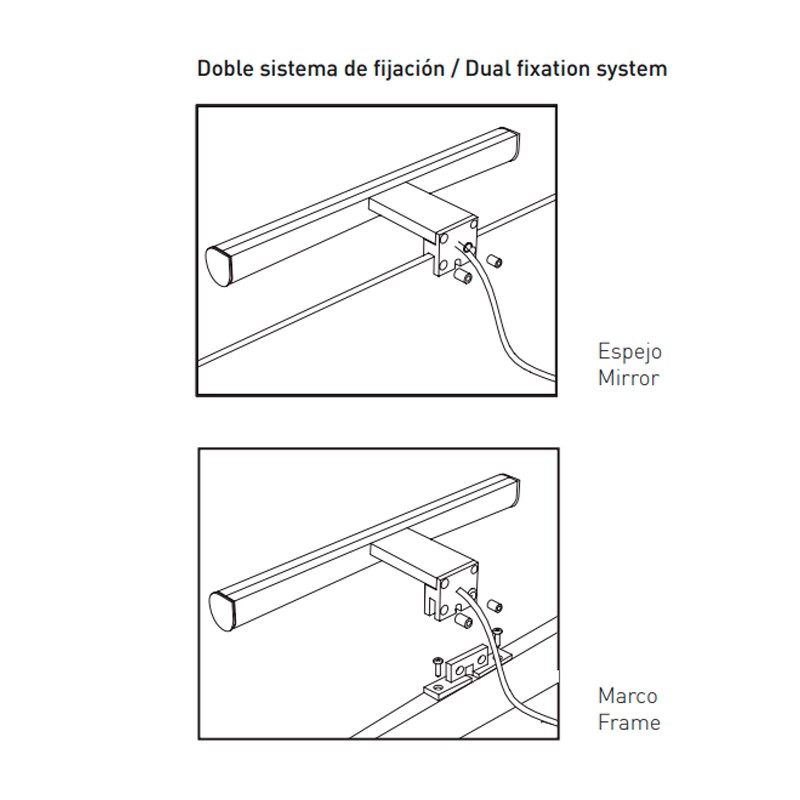 Doble sistema de fijación / Dual fixation system

Espejo
Mirror

Marco
Frame